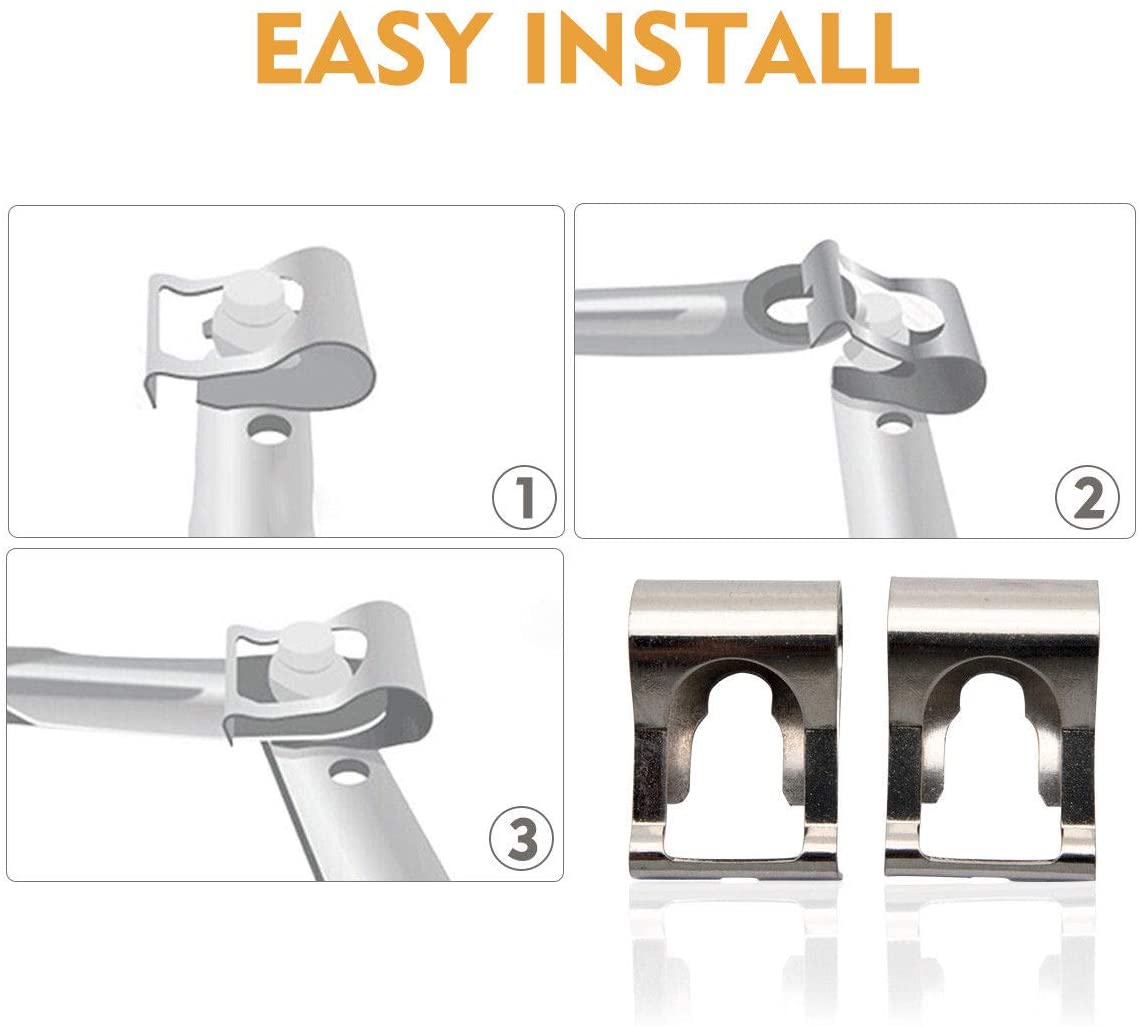 EASY INSTALL

1

2

3